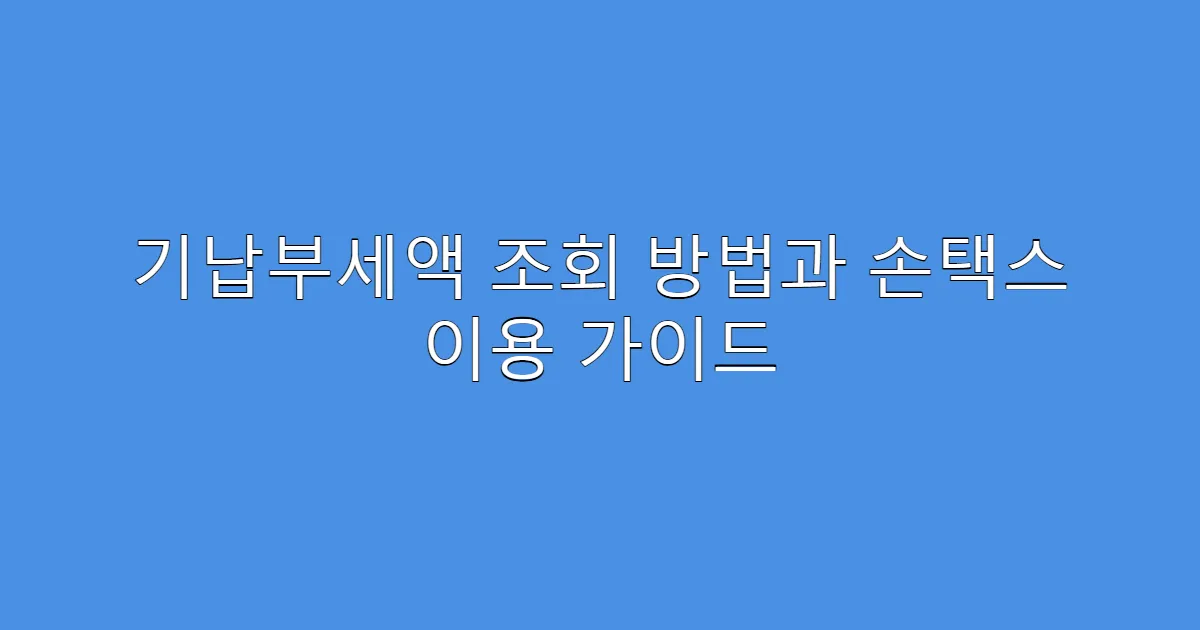 기납부세액 조회 방법과 손택스 이용 가이드